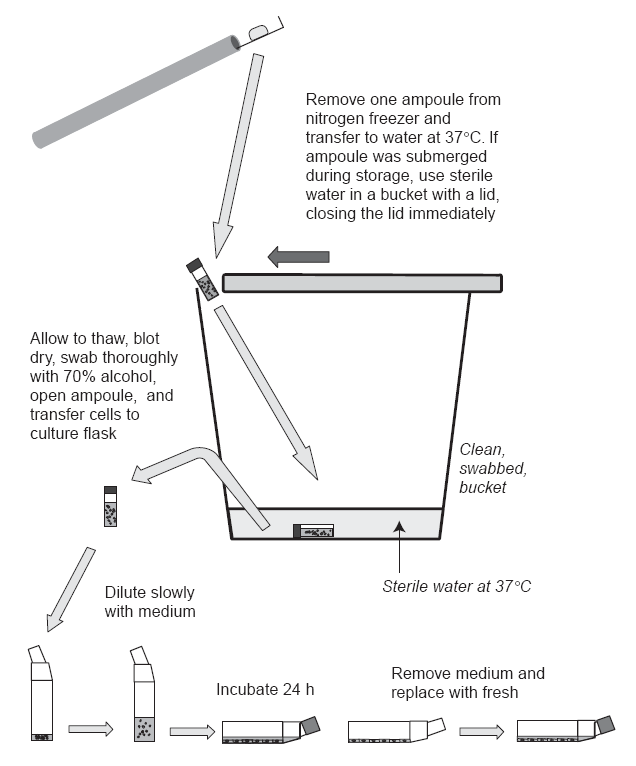 Remove one ampoule from nitrogen freezer and transfer to water at 37°C. If ampoule was submerged during storage, use sterile water in a bucket with a lid, closing the lid immediately

Allow to thaw, blot dry, swab thoroughly with 70% alcohol, open ampoule, and transfer cells to culture flask

Clean, swabbed, bucket

Sterile water at 37°C

Dilute slowly with medium

Incubate 24 h

Remove medium and replace with fresh